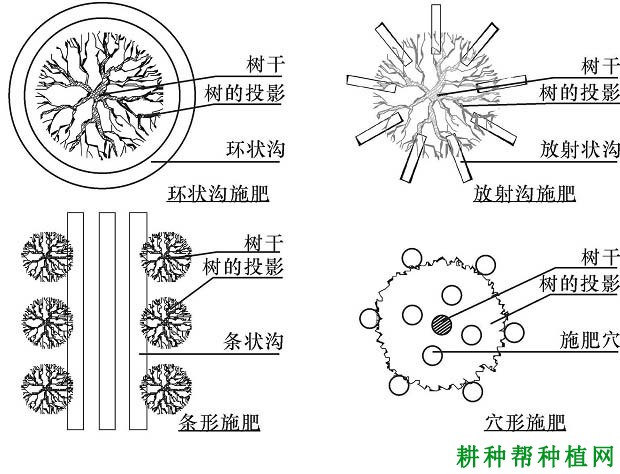 树干
树的投影
环状沟
环状沟施肥

树干
树的投影
放射状沟
放射沟施肥

树干
树的投影
条状沟
条形施肥

树干
树的投影
施肥穴
穴形施肥

耕种帮种植网